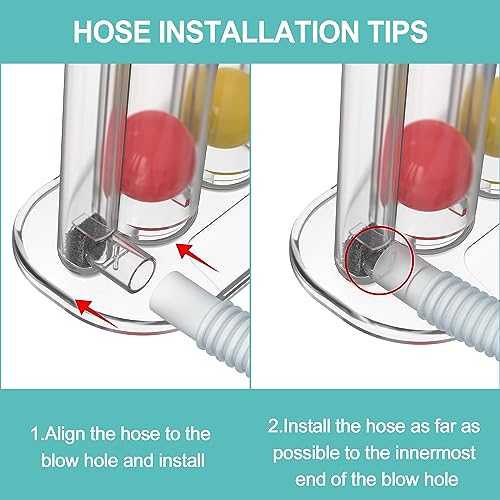 HOSE INSTALLATION TIPS

1.Align the hose to the blow hole and install

2.Install the hose as far as possible to the innermost end of the blow hole