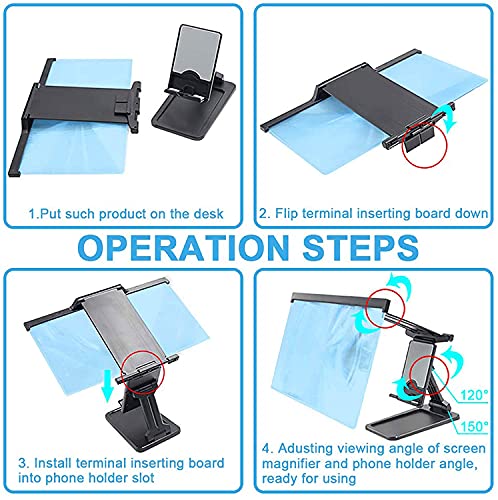 1.Put such product on the desk

2. Flip terminal inserting board down

OPERATION STEPS

3. Install terminal inserting board into phone holder slot

120°

150°

4. Adusting viewing angle of screen magnifier and phone holder angle, ready for using