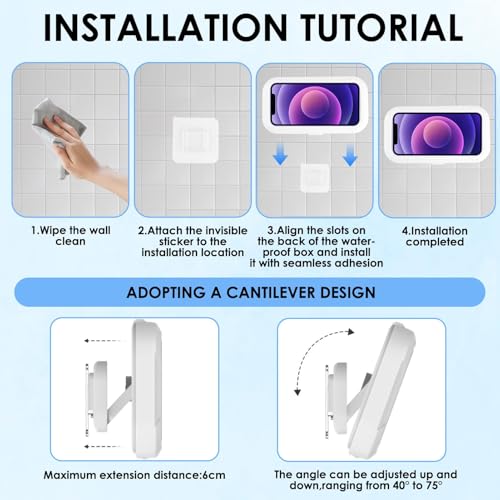 INSTALLATION TUTORIAL

1.Wipe the wall clean

2.Attach the invisible sticker to the installation location

3.Align the slots on the back of the waterproof box and install it with seamless adhesion

4.Installation completed

ADOPTING A CANTILEVER DESIGN

Maximum extension distance:6cm

The angle can be adjusted up and down,ranging from 40° to 75°