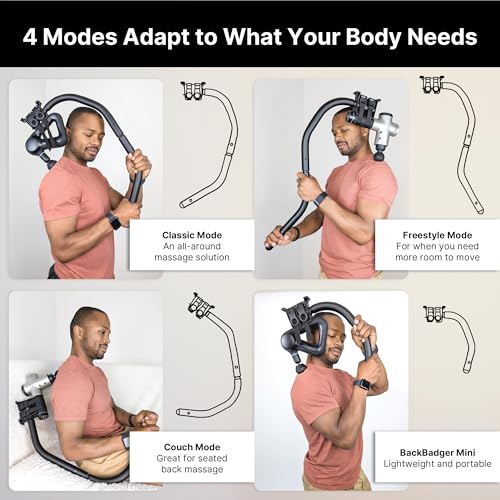 4 Modes Adapt to What Your Body Needs

Classic Mode
An all-around massage solution

Freestyle Mode
For when you need more room to move

Couch Mode
Great for seated back massage

BackBadger Mini
Lightweight and portable