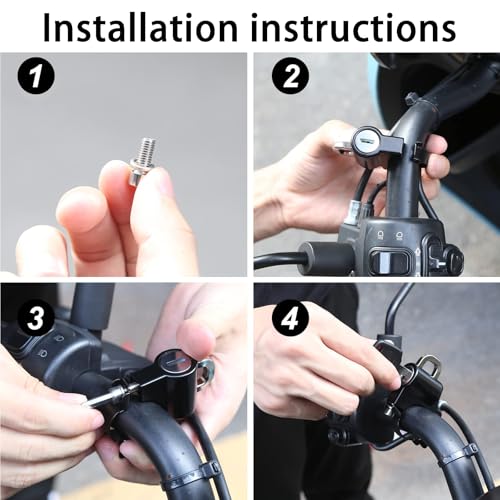 Installation instructions

1

2

3

4