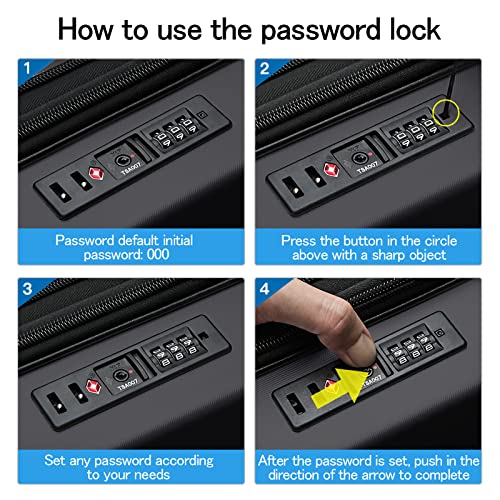 How to use the password lock

1

TSA007

Password default initial password: 000

2

TSA007

Press the button in the circle above with a sharp object

3

TSA007

Set any password according to your needs

4

TSA007

After the password is set, push in the direction of the arrow to complete