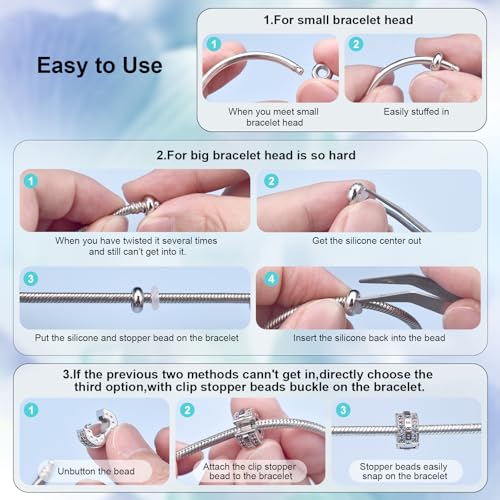 Easy to Use

1.For small bracelet head

1
When you meet small bracelet head

2
Easily stuffed in

2.For big bracelet head is so hard

1
When you have twisted it several times and still can't get into it.

2
Get the silicone center out

3
Put the silicone and stopper bead on the bracelet

4
Insert the silicone back into the bead

3.If the previous two methods cann't get in,directly choose the third option,with clip stopper beads buckle on the bracelet.

1
Unbutton the bead

2
Attach the clip stopper bead to the bracelet

3
Stopper beads easily snap on the bracelet