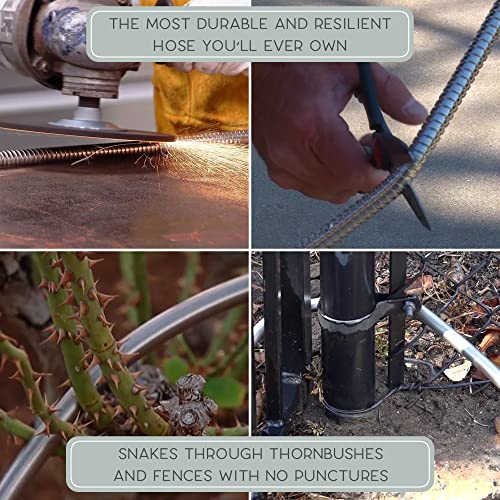 THE MOST DURABLE AND RESILIENT HOSE YOU'LL EVER OWN

SNAKES THROUGH THORNBUSHES AND FENCES WITH NO PUNCTURES