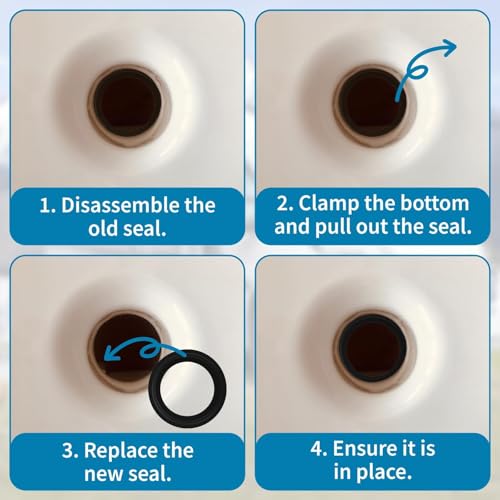 1. Disassemble the old seal.

2. Clamp the bottom and pull out the seal.

3. Replace the new seal.

4. Ensure it is in place.