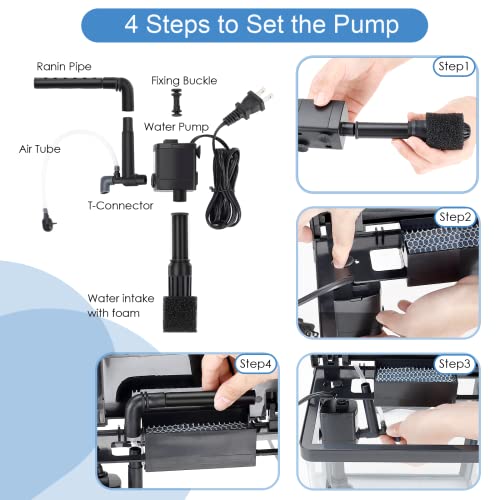 4 Steps to Set the Pump

Ranin Pipe

Fixing Buckle

Water Pump

Air Tube

T-Connector

Water intake with foam

Step1

Step2

Step4

Step3