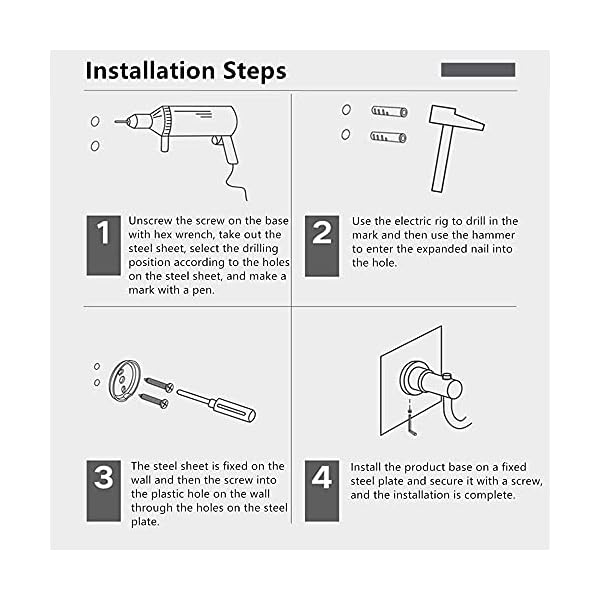 Installation Steps

1

Unscrew the screw on the base with hex wrench, take out the steel sheet, select the drilling position according to the holes on the steel sheet, and make a mark with a pen.

2

Use the electric rig to drill in the mark and then use the hammer to enter the expanded nail into the hole.

3

The steel sheet is fixed on the wall and then the screw into the plastic hole on the wall through the holes on the steel plate.

4

Install the product base on a fixed steel plate and secure it with a screw, and the installation is complete.