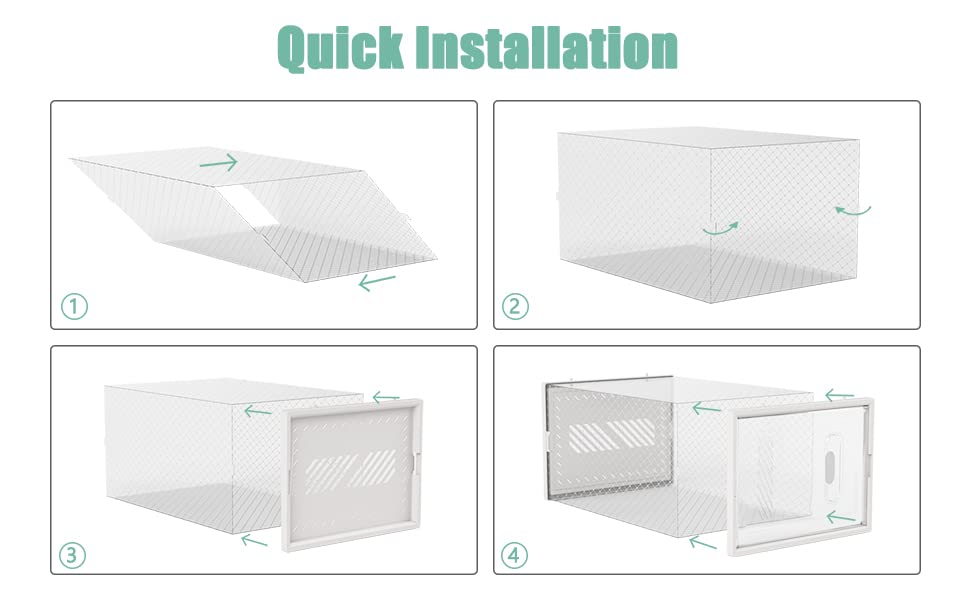 Quick Installation

①

②

③

④