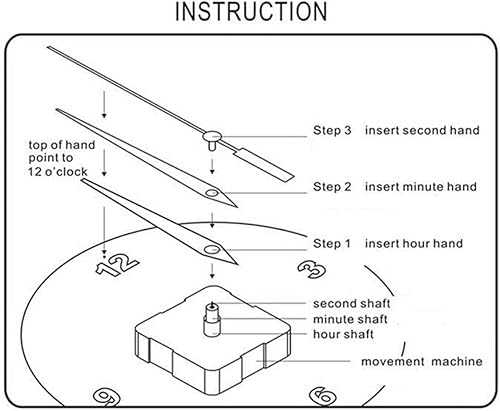 INSTRUCTION

top of hand point to 12 o'clock

Step 3 insert second hand

Step 2 insert minute hand

Step 1 insert hour hand

12

3

second shaft

minute shaft

hour shaft

movement machine

9

6