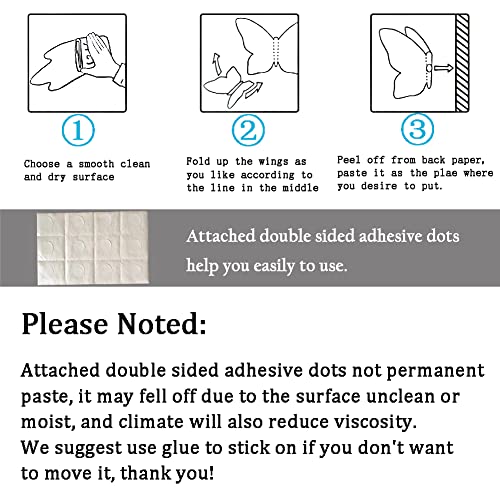 ①

Choose a smooth clean and dry surface

②

Fold up the wings as you like according to the line in the middle

③

Peel off from back paper, paste it as the plae where you desire to put.

Attached double sided adhesive dots help you easily to use.

Please Noted:

Attached double sided adhesive dots not permanent paste, it may fell off due to the surface unclean or moist, and climate will also reduce viscosity.
We suggest use glue to stick on if you don't want to move it, thank you!