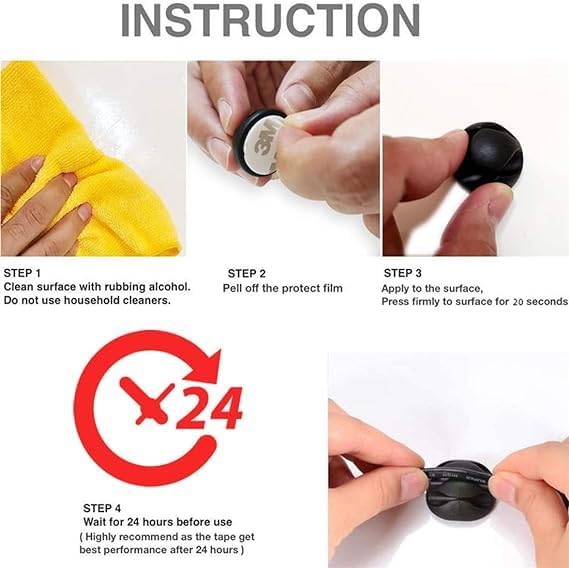 INSTRUCTION

3M

STEP 1
Clean surface with rubbing alcohol.
Do not use household cleaners.

STEP 2
Pell off the protect film

STEP 3
Apply to the surface,
Press firmly to surface for 20 seconds

24

STEP 4
Wait for 24 hours before use
( Highly recommend as the tape get best performance after 24 hours )