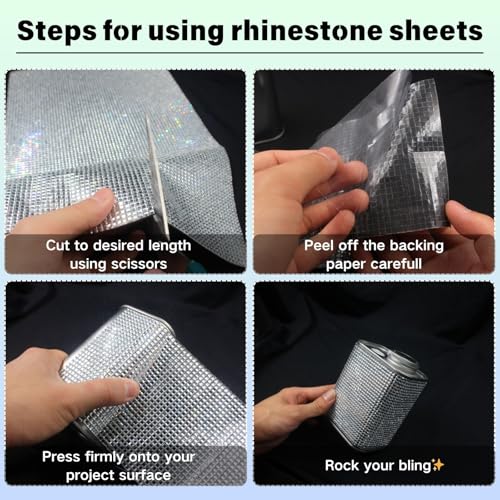 Steps for using rhinestone sheets

Cut to desired length using scissors

Peel off the backing paper carefull

Press firmly onto your project surface

Rock your bling✨