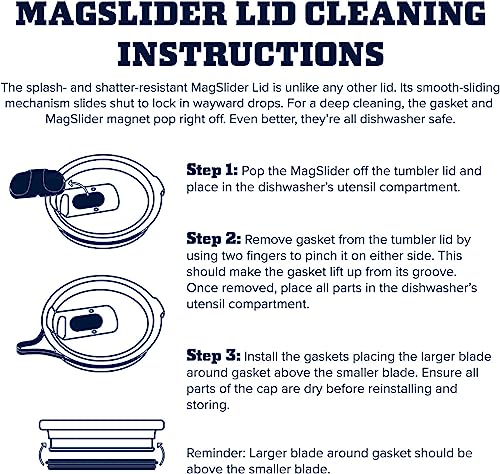 MAGSLIDER LID CLEANING INSTRUCTIONS

The splash- and shatter-resistant MagSlider Lid is unlike any other lid. Its smooth-sliding mechanism slides shut to lock in wayward drops. For a deep cleaning, the gasket and MagSlider magnet pop right off. Even better, they're all dishwasher safe.

Step 1: Pop the MagSlider off the tumbler lid and place in the dishwasher's utensil compartment.

Step 2: Remove gasket from the tumbler lid by using two fingers to pinch it on either side. This should make the gasket lift up from its groove. Once removed, place all parts in the dishwasher's utensil compartment.

Step 3: Install the gaskets placing the larger blade around gasket above the smaller blade. Ensure all parts of the cap are dry before reinstalling and storing.

Reminder: Larger blade around gasket should be above the smaller blade.