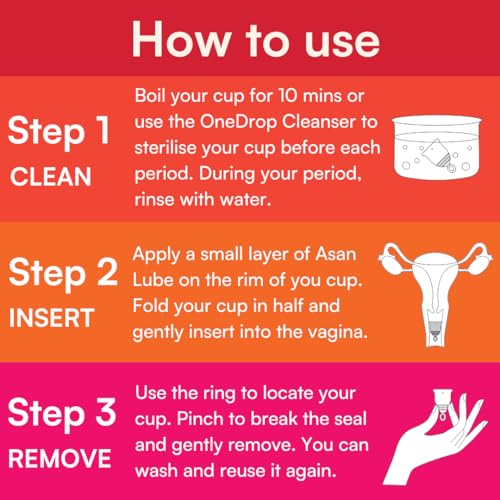 How to use

Step 1
CLEAN

Boil your cup for 10 mins or use the OneDrop Cleanser to sterilise your cup before each period. During your period, rinse with water.

Step 2
INSERT

Apply a small layer of Asan Lube on the rim of you cup. Fold your cup in half and gently insert into the vagina.

Step 3
REMOVE

Use the ring to locate your cup. Pinch to break the seal and gently remove. You can wash and reuse it again.