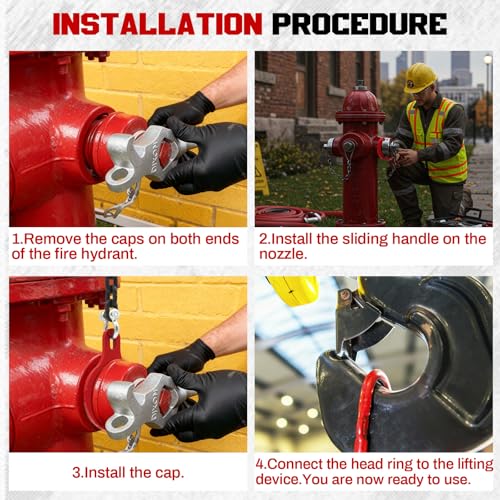 INSTALLATION PROCEDURE

DIXON

1.Remove the caps on both ends of the fire hydrant.

2.Install the sliding handle on the nozzle.

DIXON

3.Install the cap.

4.Connect the head ring to the lifting device.You are now ready to use.