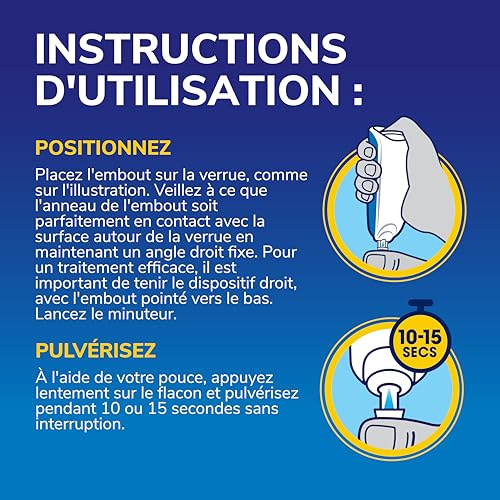 INSTRUCTIONS D'UTILISATION :

POSITIONNEZ

Placez l'embout sur la verrue, comme sur l'illustration. Veillez à ce que l'anneau de l'embout soit parfaitement en contact avec la surface autour de la verrue en maintenant un angle droit fixe. Pour un traitement efficace, il est important de tenir le dispositif droit, avec l'embout pointé vers le bas. Lancez le minuteur.

PULVÉRISEZ

À l'aide de votre pouce, appuyez lentement sur le flacon et pulvérisez pendant 10 ou 15 secondes sans interruption.

10-15 SECS