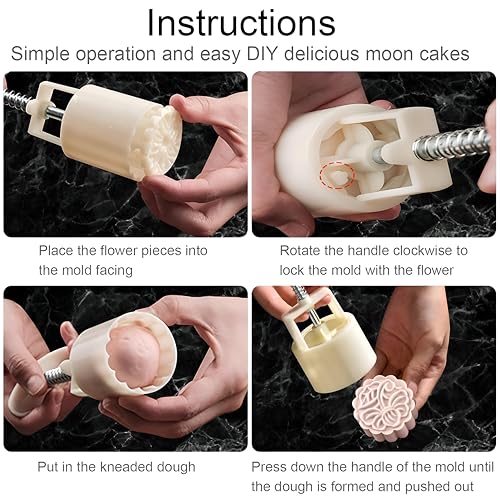 Instructions

Simple operation and easy DIY delicious moon cakes

Place the flower pieces into the mold facing

Rotate the handle clockwise to lock the mold with the flower

Put in the kneaded dough

Press down the handle of the mold until the dough is formed and pushed out