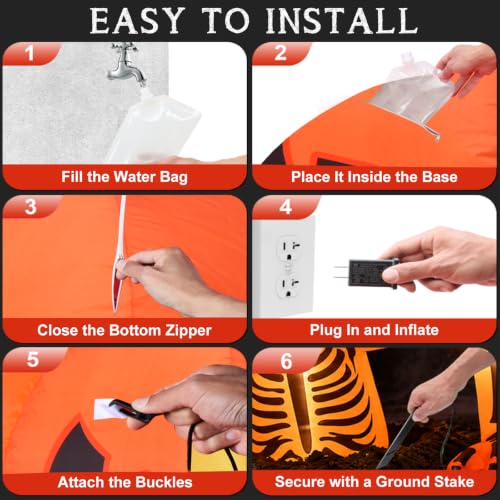 EASY TO INSTALL

1

Fill the Water Bag

2

Place It Inside the Base

3

Close the Bottom Zipper

4

Plug In and Inflate

5

Attach the Buckles

6

Secure with a Ground Stake