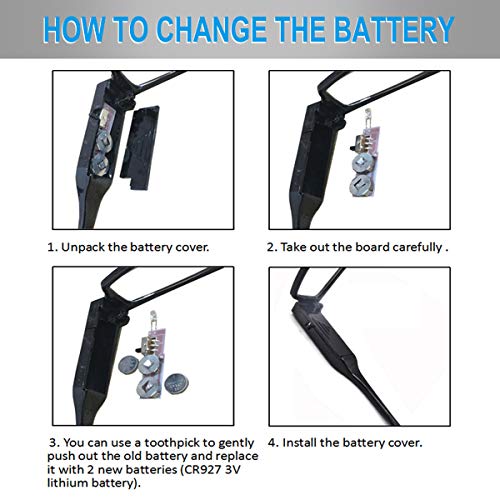 HOW TO CHANGE THE BATTERY

1. Unpack the battery cover.

2. Take out the board carefully .

3. You can use a toothpick to gently push out the old battery and replace it with 2 new batteries (CR927 3V lithium battery).

4. Install the battery cover.