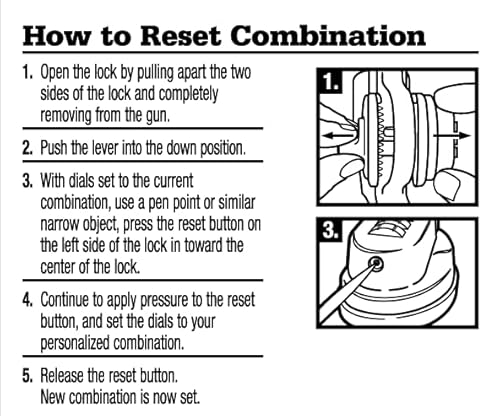 How to Reset Combination

1. Open the lock by pulling apart the two sides of the lock and completely removing from the gun.

2. Push the lever into the down position.

3. With dials set to the current combination, use a pen point or similar narrow object, press the reset button on the left side of the lock in toward the center of the lock.

4. Continue to apply pressure to the reset button, and set the dials to your personalized combination.

5. Release the reset button. New combination is now set.

1.

3.