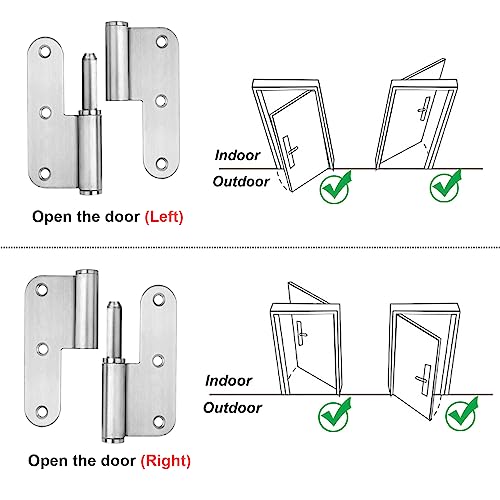 Indoor
Outdoor

Open the door (Left)

Indoor
Outdoor

Open the door (Right)