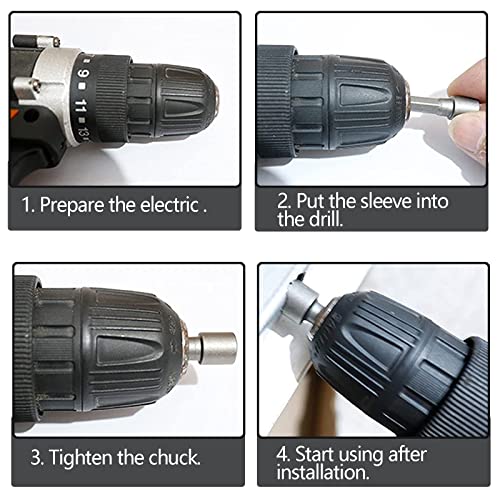 9
11
13

1. Prepare the electric .

2. Put the sleeve into the drill.

3. Tighten the chuck.

4. Start using after installation.