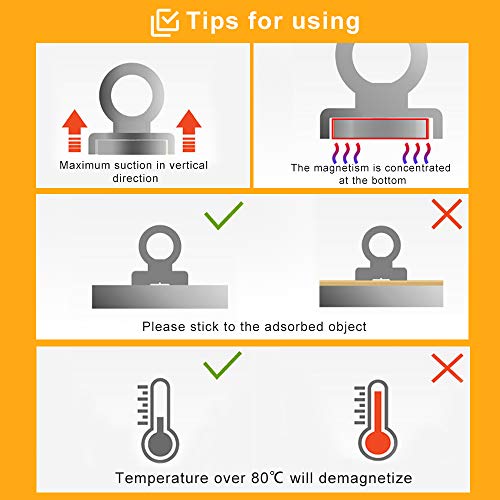 Tips for using

Maximum suction in vertical direction

The magnetism is concentrated at the bottom

Please stick to the adsorbed object

Temperature over 80℃ will demagnetize