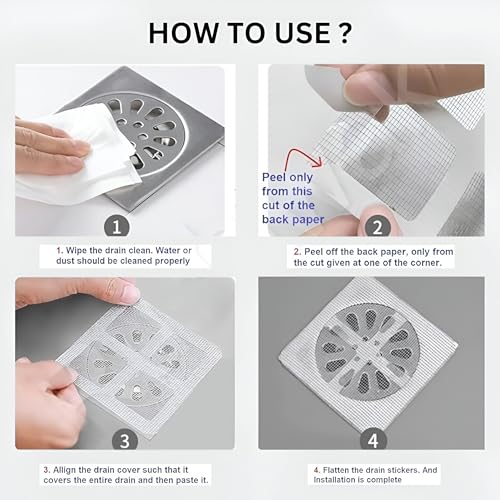 HOW TO USE ?

1

1. Wipe the drain clean. Water or dust should be cleaned properly

Peel only from this cut of the back paper

2

2. Peel off the back paper, only from the cut given at one of the corner.

3

3. Allign the drain cover such that it covers the entire drain and then paste it.

4

4. Flatten the drain stickers. And Installation is complete