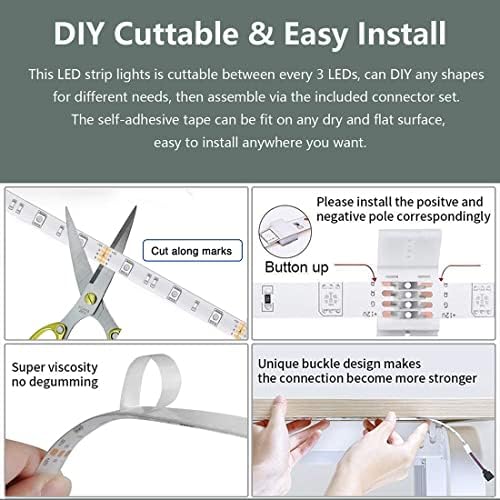 DIY Cuttable & Easy Install

This LED strip lights is cuttable between every 3 LEDs, can DIY any shapes for different needs, then assemble via the included connector set. The self-adhesive tape can be fit on any dry and flat surface, easy to install anywhere you want.

Cut along marks

Please install the positve and negative pole correspondingly

Button up

+12V

+12V

Super viscosity no degumming

Unique buckle design makes the connection become more stronger