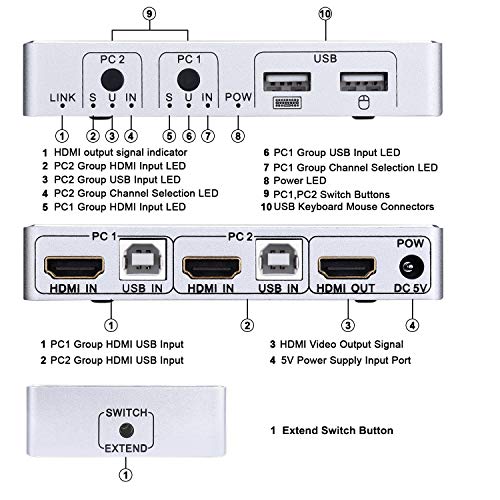 9

10

PC 2

PC 1

USB

LINK S U IN S U IN POW

1 2 3 4 5 6 7 8

1 HDMI output signal indicator
2 PC2 Group HDMI Input LED
3 PC2 Group USB Input LED
4 PC2 Group Channel Selection LED
5 PC1 Group HDMI Input LED

6 PC1 Group USB Input LED
7 PC1 Group Channel Selection LED
8 Power LED
9 PC1,PC2 Switch Buttons
10 USB Keyboard Mouse Connectors

PC 1

PC 2

POW

HDMI IN USB IN HDMI IN USB IN HDMI OUT DC 5V

1 2 3 4

1 PC1 Group HDMI USB Input
2 PC2 Group HDMI USB Input

3 HDMI Video Output Signal
4 5V Power Supply Input Port

SWITCH
EXTEND

1

1 Extend Switch Button