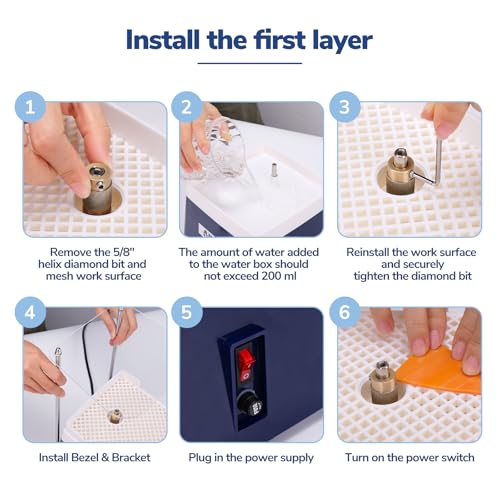 Install the first layer

1

Remove the 5/8" helix diamond bit and mesh work surface

2

The amount of water added to the water box should not exceed 200 ml

3

Reinstall the work surface and securely tighten the diamond bit

4

Install Bezel & Bracket

5

Plug in the power supply

6

Turn on the power switch