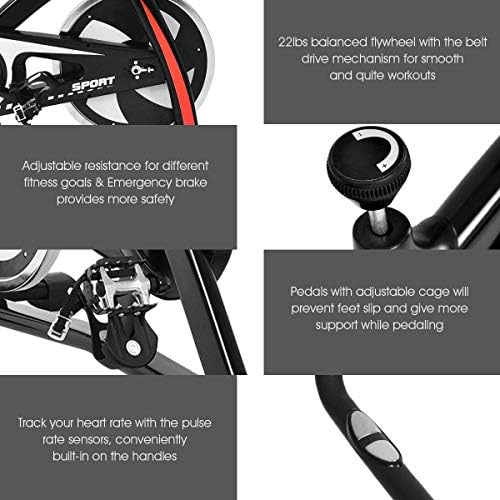 SPORT

22lbs balanced flywheel with the belt drive mechanism for smooth and quite workouts

Adjustable resistance for different fitness goals & Emergency brake provides more safety

-

+

Pedals with adjustable cage will prevent feet slip and give more support while pedaling

Track your heart rate with the pulse rate sensors, conveniently built-in on the handles