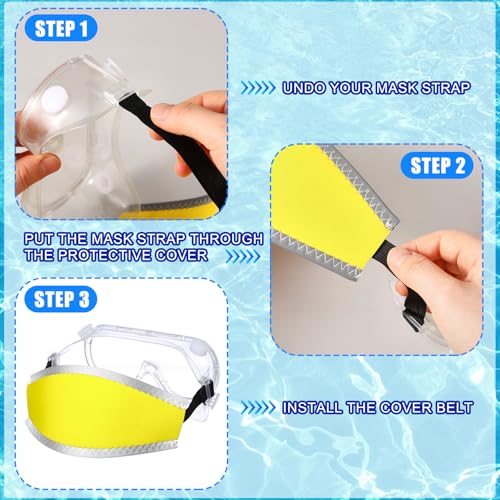 STEP 1

UNDO YOUR MASK STRAP

STEP 2

PUT THE MASK STRAP THROUGH THE PROTECTIVE COVER

STEP 3

INSTALL THE COVER BELT