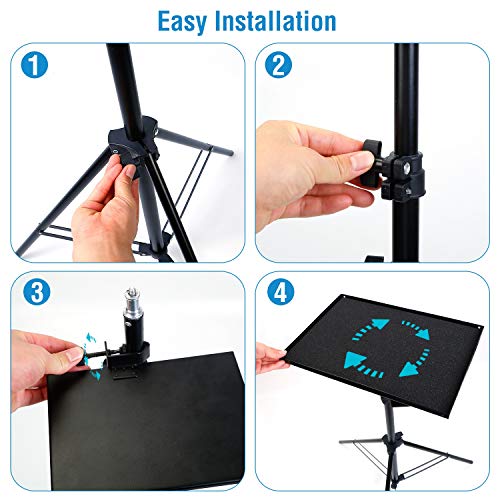 Easy Installation

1

2

3

4