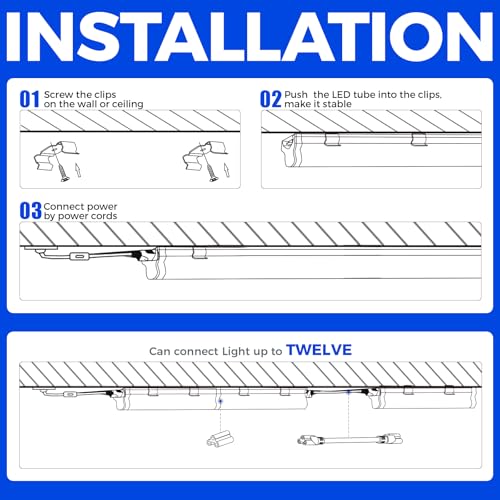 INSTALLATION

01 Screw the clips on the wall or ceiling

02 Push the LED tube into the clips, make it stable

03 Connect power by power cords

Can connect Light up to TWELVE