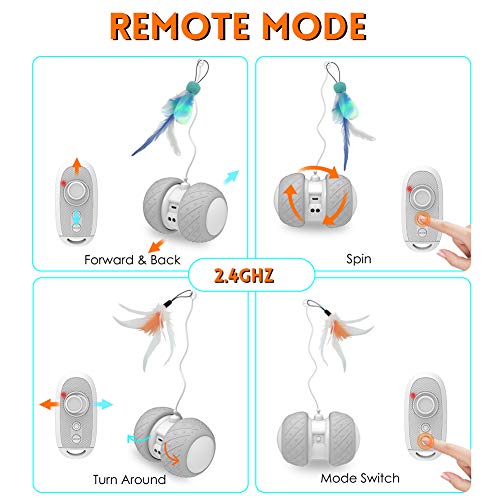 REMOTE MODE

Forward & Back

Spin

2.4GHZ

Turn Around

Mode Switch