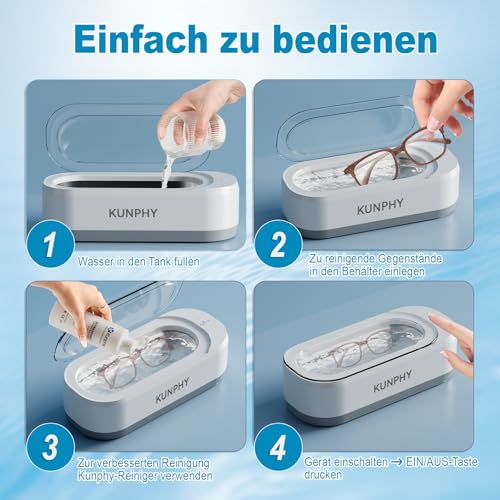 Einfach zu bedienen

KUNPHY

1

Wasser in den Tank füllen

KUNPHY

2

Zu reinigende Gegenstände in den Behälter einlegen

KUNPHY

3

Zur verbesserten Reinigung Kunphy-Reiniger verwenden

KUNPHY

4

Gerät einschalten → EIN/AUS-Taste drücken