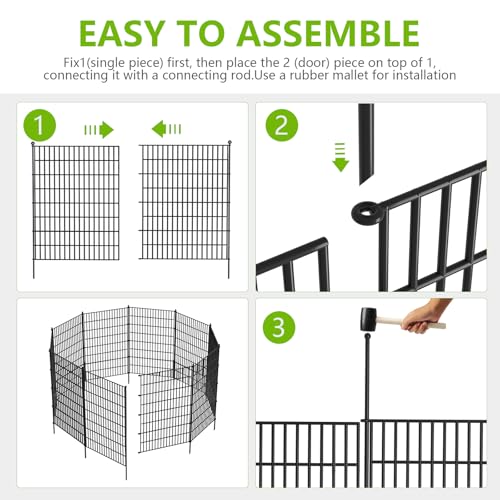 EASY TO ASSEMBLE

Fix1(single piece) first, then place the 2 (door) piece on top of 1, connecting it with a connecting rod.Use a rubber mallet for installation

1

2

3