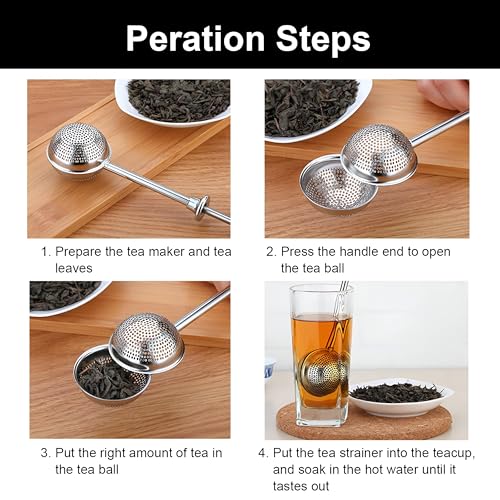 Peration Steps

1. Prepare the tea maker and tea leaves

2. Press the handle end to open the tea ball

3. Put the right amount of tea in the tea ball

4. Put the tea strainer into the teacup, and soak in the hot water until it tastes out