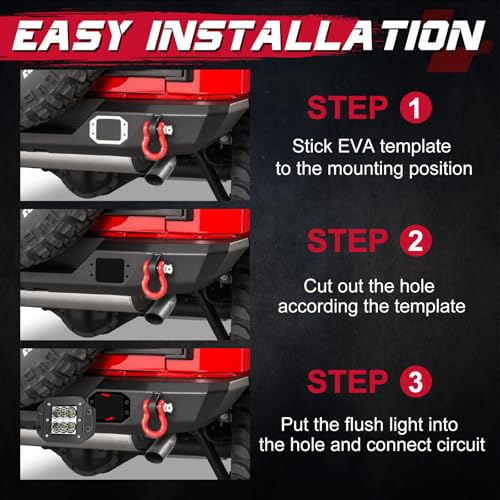 EASY INSTALLATION

STEP 1

Stick EVA template to the mounting position

STEP 2

Cut out the hole according the template

STEP 3

Put the flush light into the hole and connect circuit