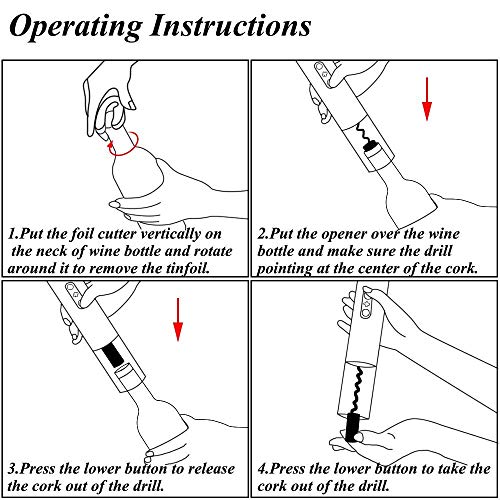 Operating Instructions

1.Put the foil cutter vertically on the neck of wine bottle and rotate around it to remove the tinfoil.

2.Put the opener over the wine bottle and make sure the drill pointing at the center of the cork.

3.Press the lower button to release the cork out of the drill.

4.Press the lower button to take the cork out of the drill.