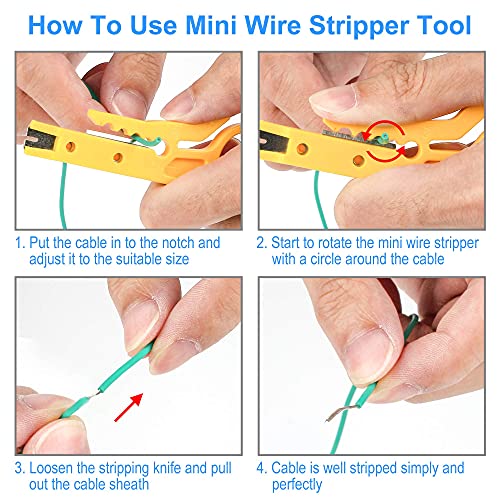 How To Use Mini Wire Stripper Tool

1. Put the cable in to the notch and adjust it to the suitable size

2. Start to rotate the mini wire stripper with a circle around the cable

3. Loosen the stripping knife and pull out the cable sheath

4. Cable is well stripped simply and perfectly