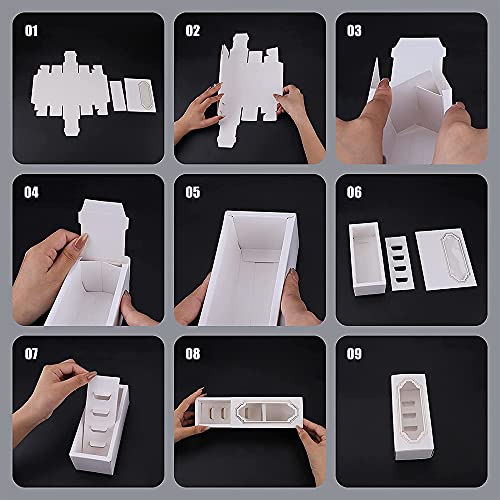 01

02

03

04

05

06

07

08

09