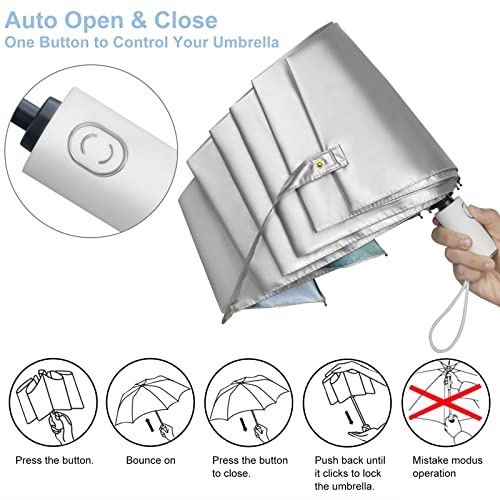 Auto Open & Close
One Button to Control Your Umbrella

Press the button.

Bounce on

Press the button to close.

Push back until it clicks to lock the umbrella.

Mistake modus operation