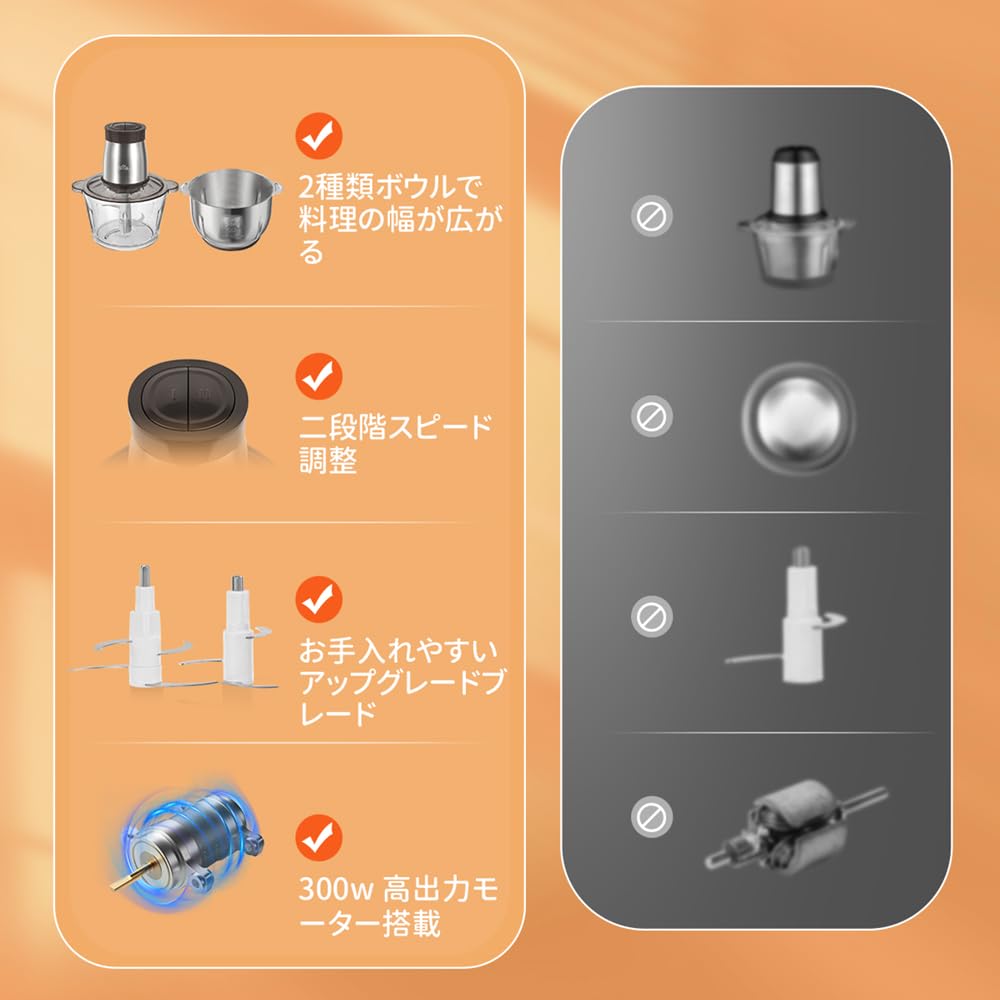 2種類ボウルで料理の幅が広がる

二段階スピード調整

お手入れやすいアップグレードブレード

300w 高出力モーター搭載