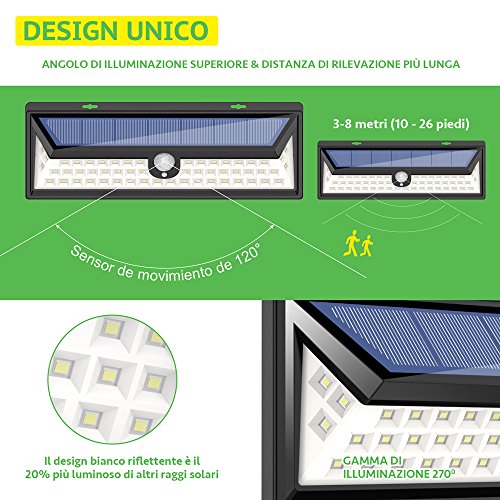 DESIGN UNICO

ANGOLO DI ILLUMINAZIONE SUPERIORE & DISTANZA DI RILEVAZIONE PIÙ LUNGA

3-8 metri (10 - 26 piedi)

Sensor de movimiento de 120°

Il design bianco riflettente è il 20% più luminoso di altri raggi solari

GAMMA DI ILLUMINAZIONE 270°