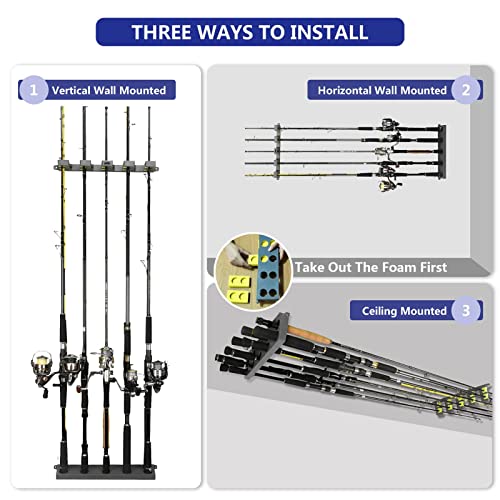 THREE WAYS TO INSTALL

1 Vertical Wall Mounted

Horizontal Wall Mounted 2

Take Out The Foam First

Ceiling Mounted 3