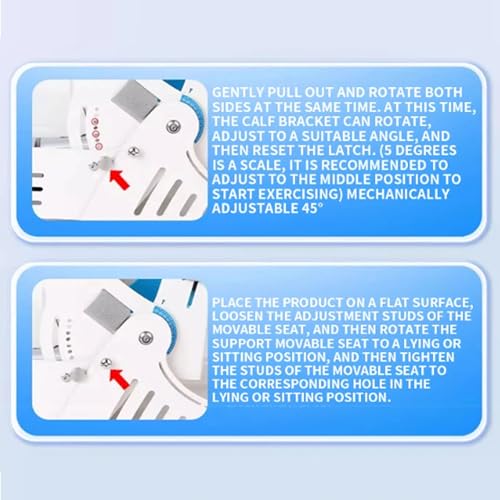 GENTLY PULL OUT AND ROTATE BOTH SIDES AT THE SAME TIME. AT THIS TIME, THE CALF BRACKET CAN ROTATE, ADJUST TO A SUITABLE ANGLE, AND THEN RESET THE LATCH. (5 DEGREES IS A SCALE, IT IS RECOMMENDED TO ADJUST TO THE MIDDLE POSITION TO START EXERCISING) MECHANICALLY ADJUSTABLE 45°

PLACE THE PRODUCT ON A FLAT SURFACE, LOOSEN THE ADJUSTMENT STUDS OF THE MOVABLE SEAT, AND THEN ROTATE THE SUPPORT MOVABLE SEAT TO A LYING OR SITTING POSITION, AND THEN TIGHTEN THE STUDS OF THE MOVABLE SEAT TO THE CORRESPONDING HOLE IN THE LYING OR SITTING POSITION.