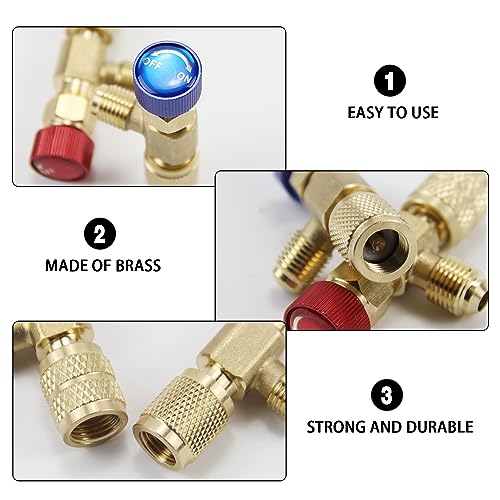 OFF ON

1
EASY TO USE

2
MADE OF BRASS

3
STRONG AND DURABLE