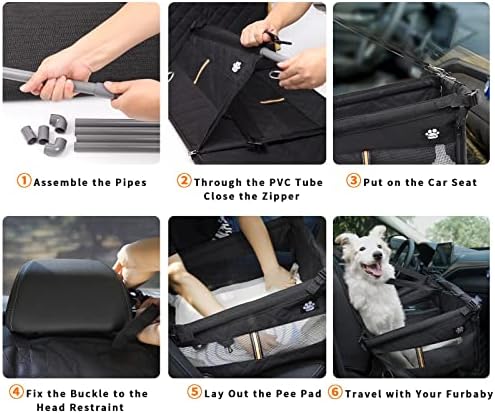 ① Assemble the Pipes

② Through the PVC Tube Close the Zipper

③ Put on the Car Seat

④ Fix the Buckle to the Head Restraint

⑤ Lay Out the Pee Pad

⑥ Travel with Your Furbaby